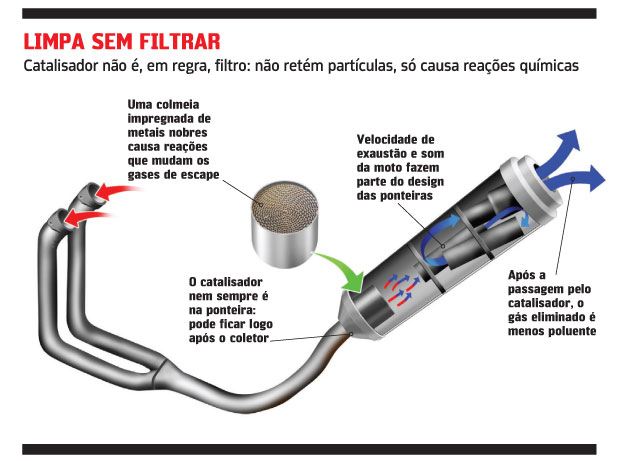 LIMPA SEM FILTRAR

Catalisador não é, em regra, filtro: não retém partículas, só causa reações químicas

Uma colmeia impregnada de metais nobres causa reações que mudam os gases de escape

Velocidade de exaustão e som da moto fazem parte do design das ponteiras

O catalisador nem sempre é na ponteira: pode ficar logo após o coletor

Após a passagem pelo catalisador, o gás eliminado é menos poluente